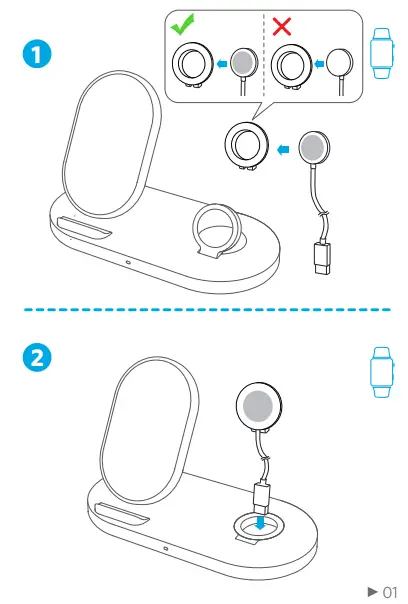 1

2

▶ 01