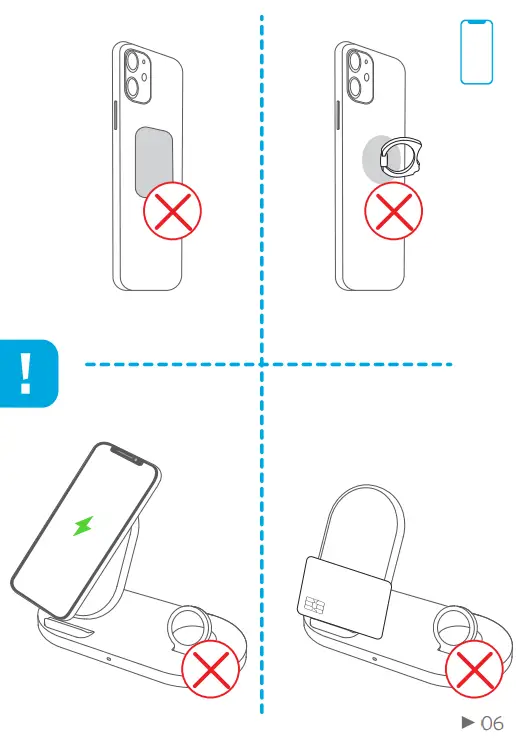 !

► 06