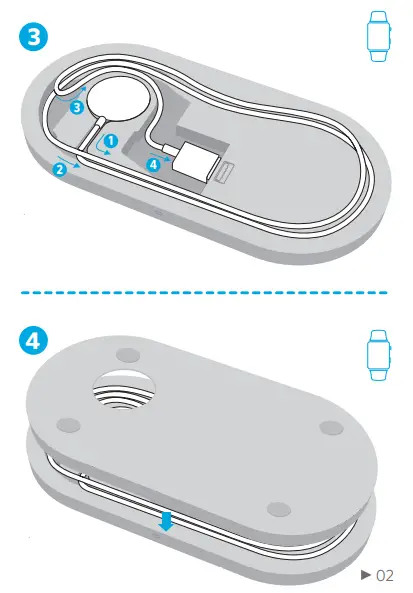 3

3
1
2
4

4

► 02