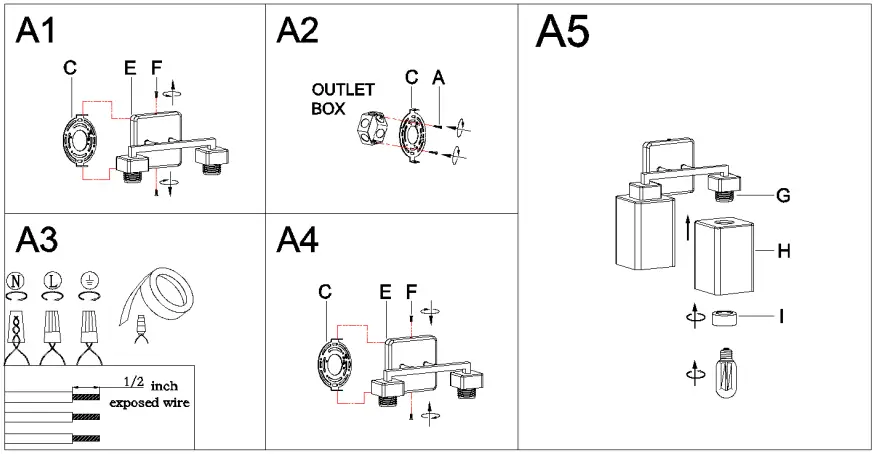 A1

C E F

A2

OUTLET BOX

C A

A3

N L

1/2 inch exposed wire

A4

C E F

A5

G

H

I