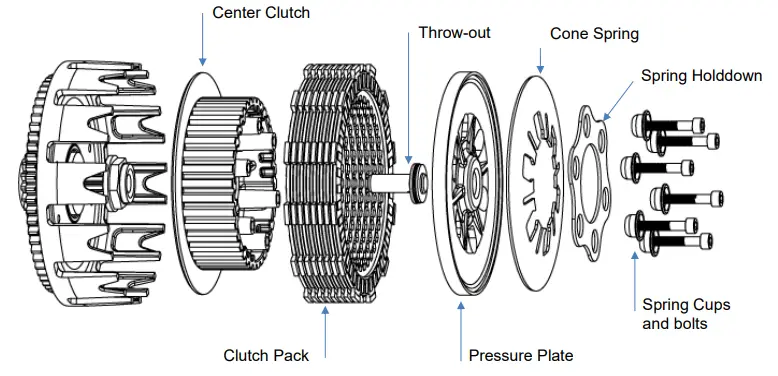 Center Clutch

Throw-out

Cone Spring

Spring Holddown

Spring Cups and bolts

Clutch Pack

Pressure Plate