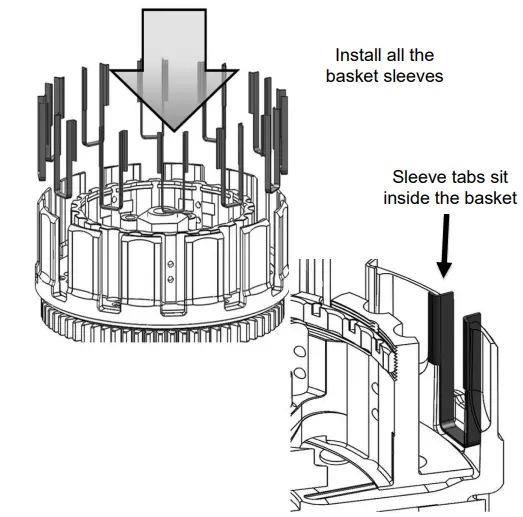 Install all the basket sleeves

Sleeve tabs sit inside the basket