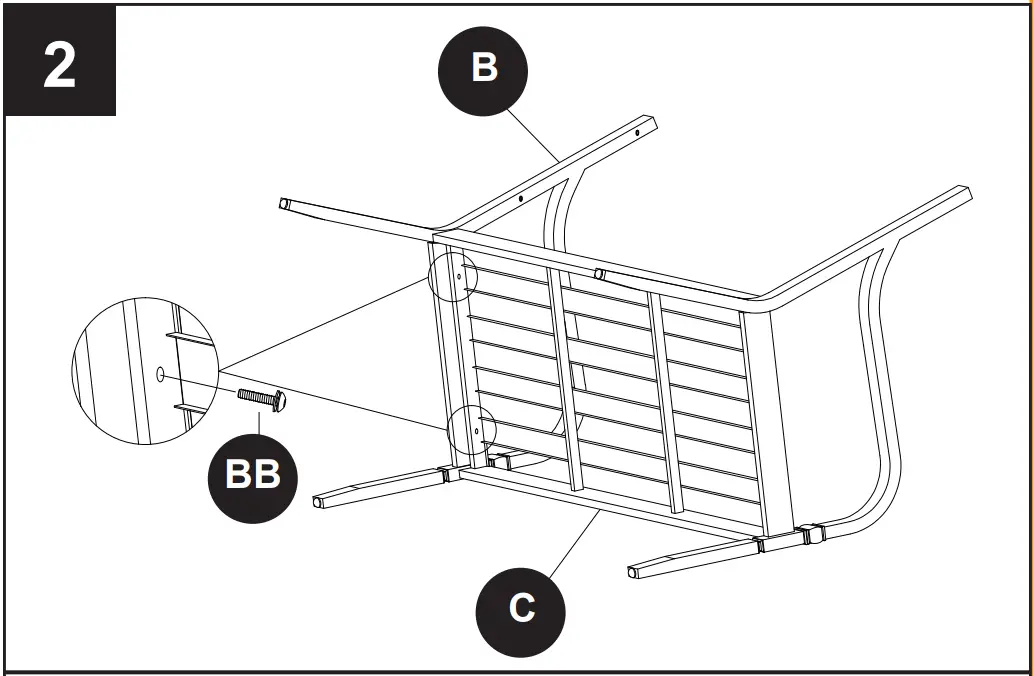 2

B

BB

C