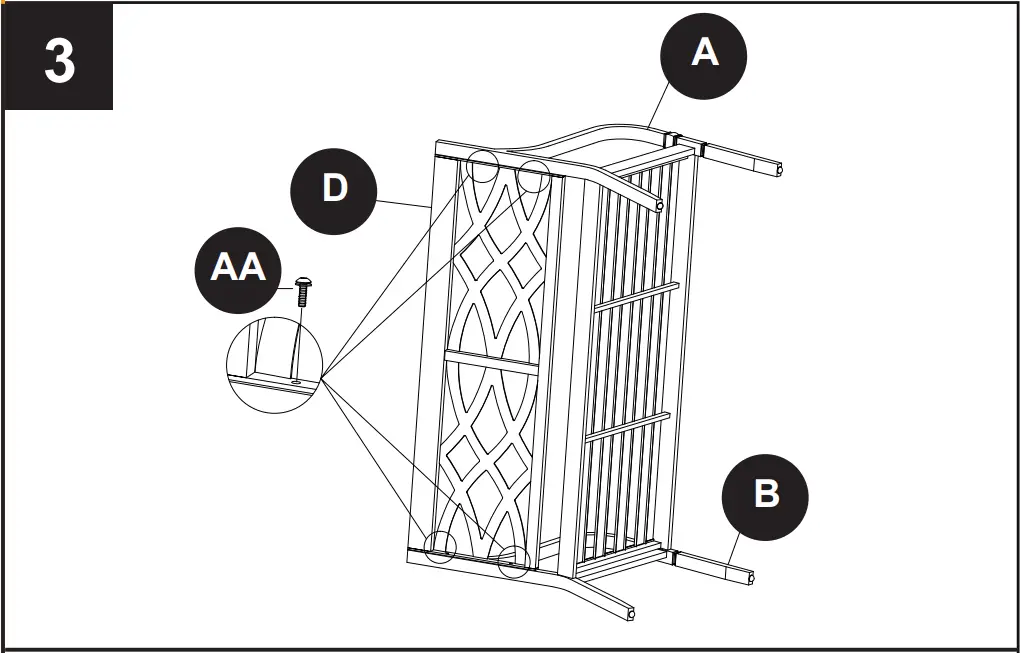 3

A

D

AA

B