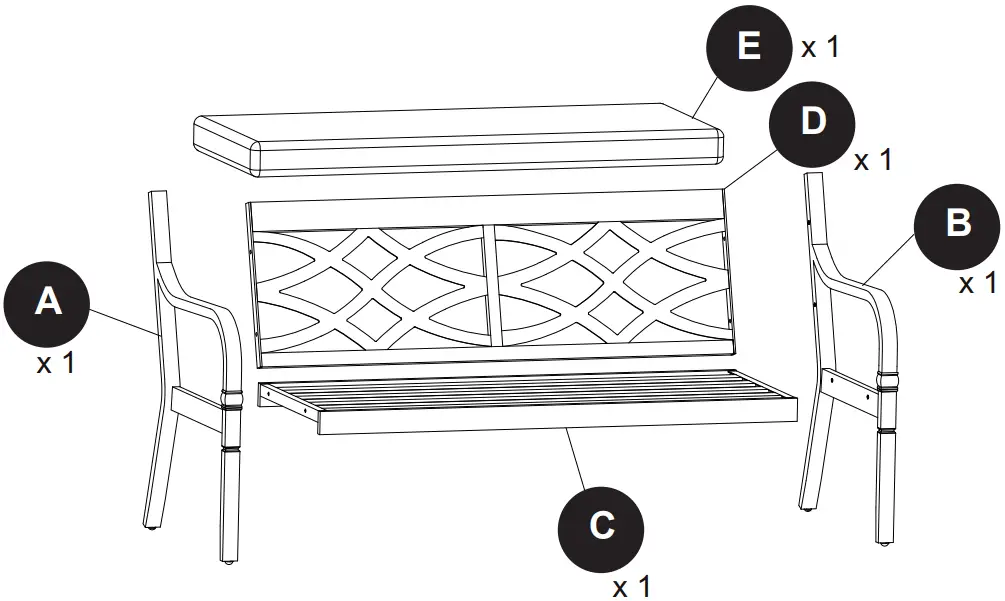 E
x 1
D
x 1
B
x 1
A
x 1
C
x 1