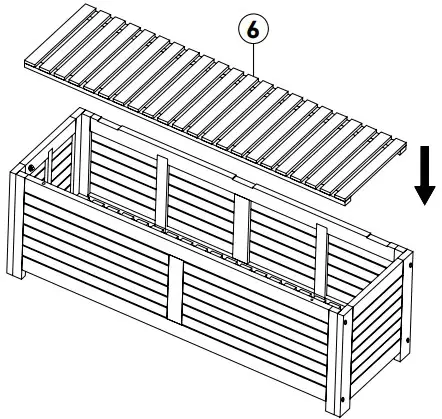 6