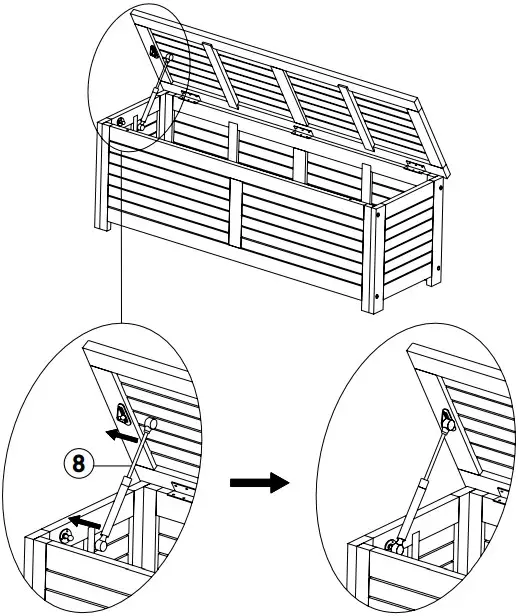 8