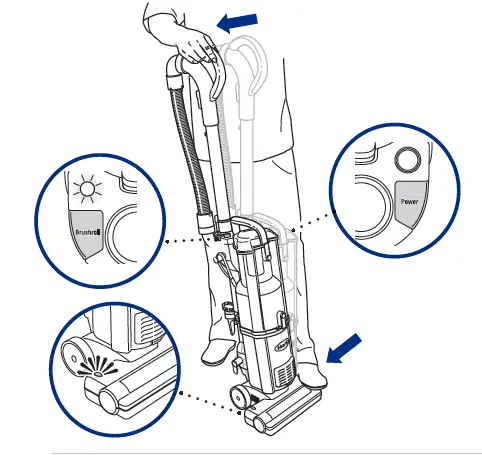 Brushroll

Power