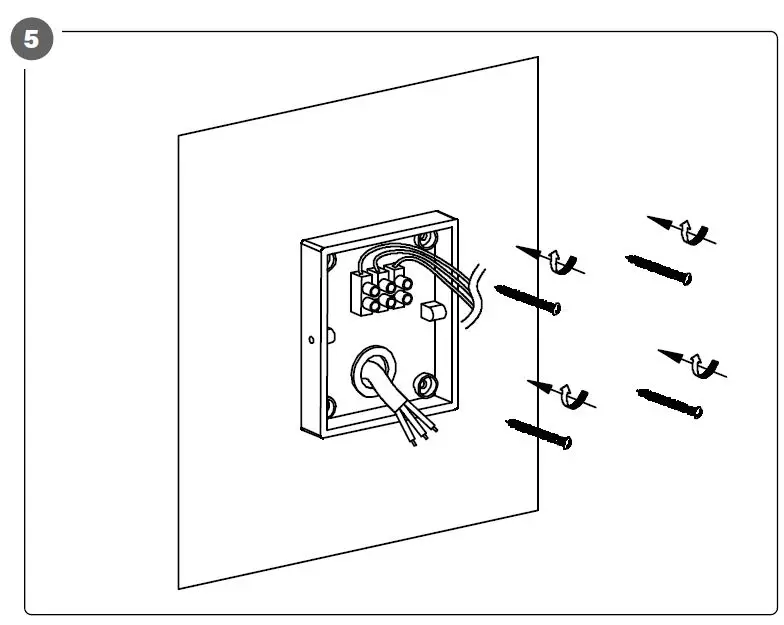 5