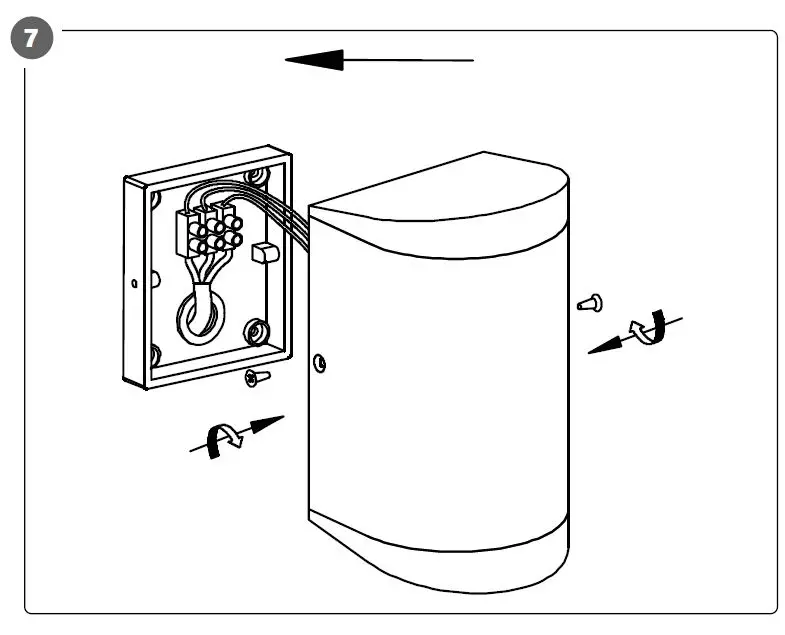 7