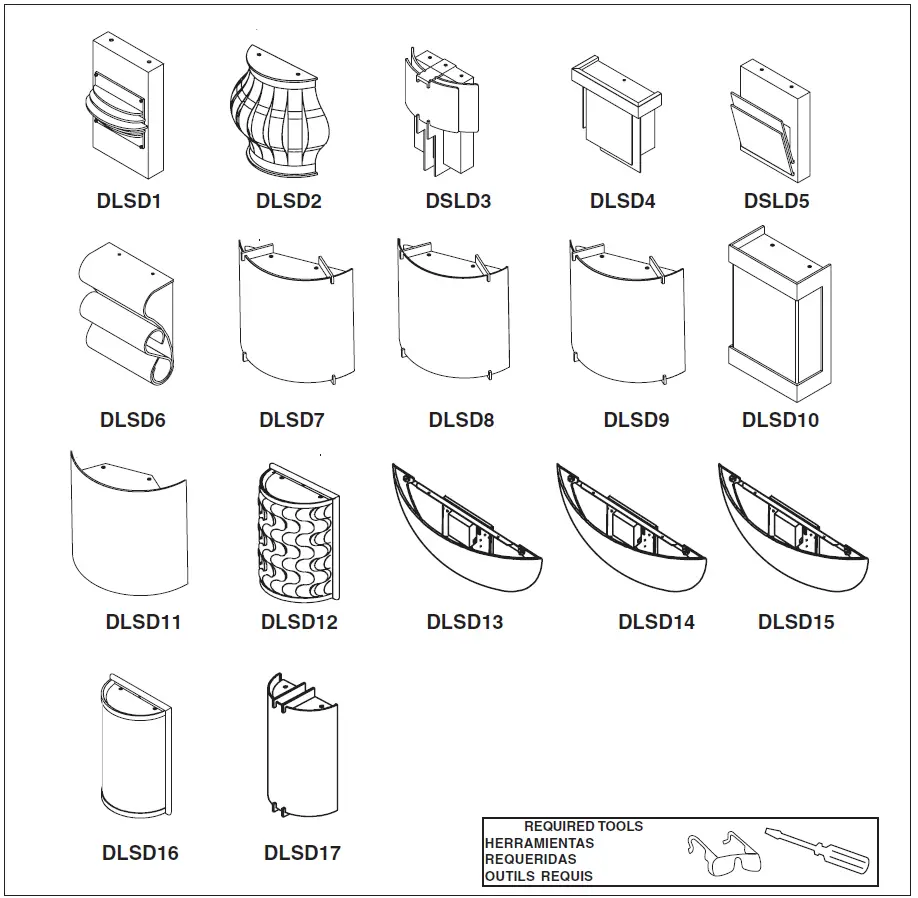 DLSD1
DLSD2
DSLD3
DLSD4
DSLD5

DLSD6
DLSD7
DLSD8
DLSD9
DLSD10

DLSD11
DLSD12
DLSD13
DLSD14
DLSD15

DLSD16
DLSD17

REQUIRED TOOLS
HERRAMIENTAS
REQUERIDAS
OUTILS REQUIS