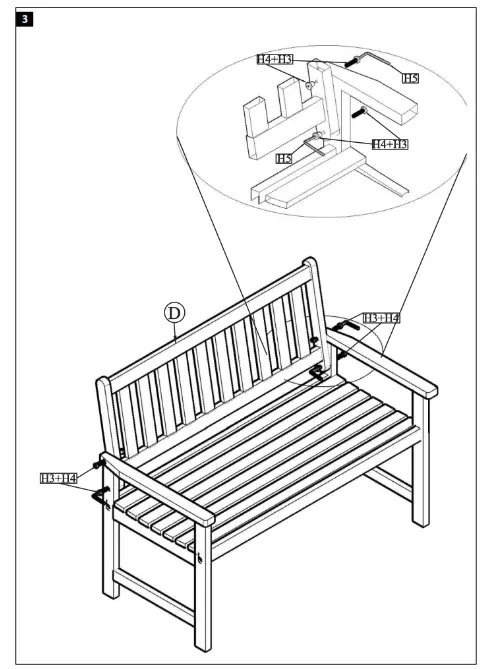 3

H4+H3

H5

H4+H3

H5

D

H3+H4

H3+H4