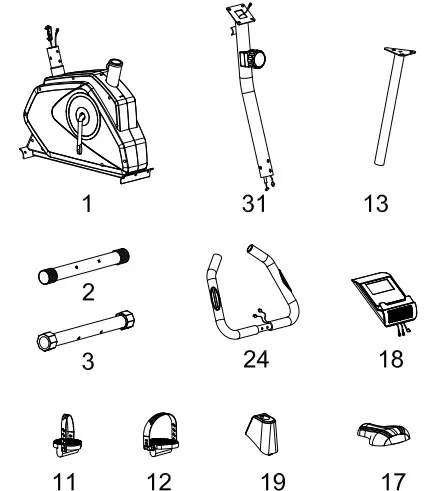 1

31

13

2

3

24

18

11

12

19

17