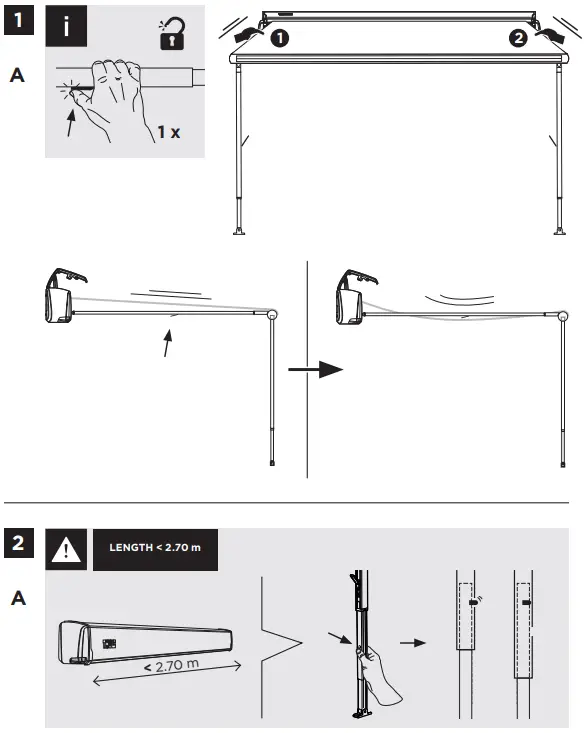 1
i
A
1 x
1
2

2
LENGTH < 2.70 m
A
< 2.70 m