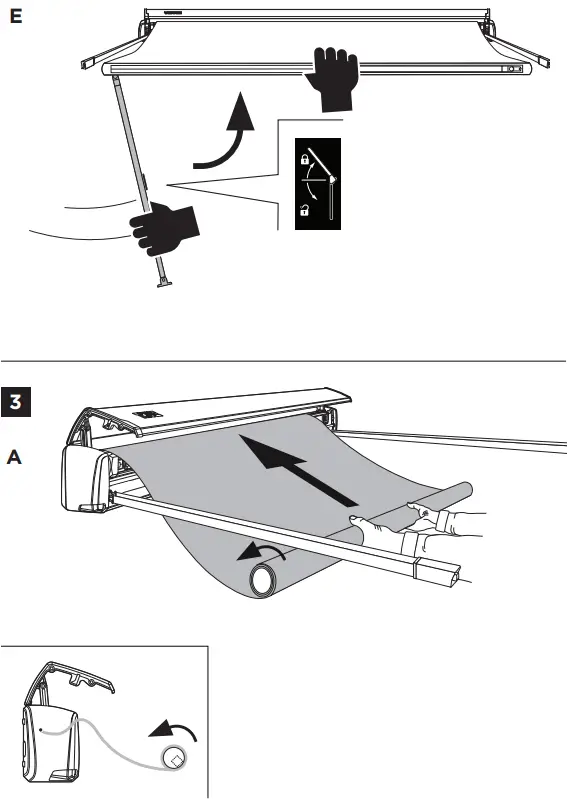 E

3

A