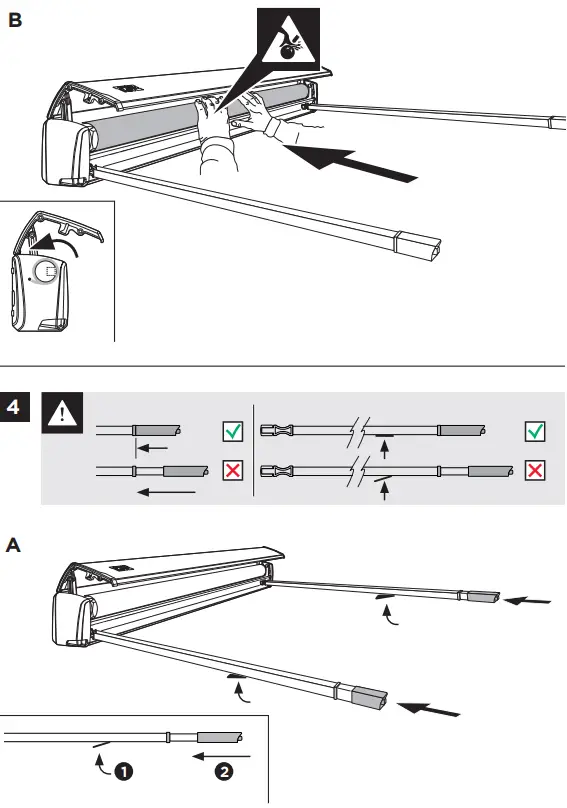 B

4

A

1

2