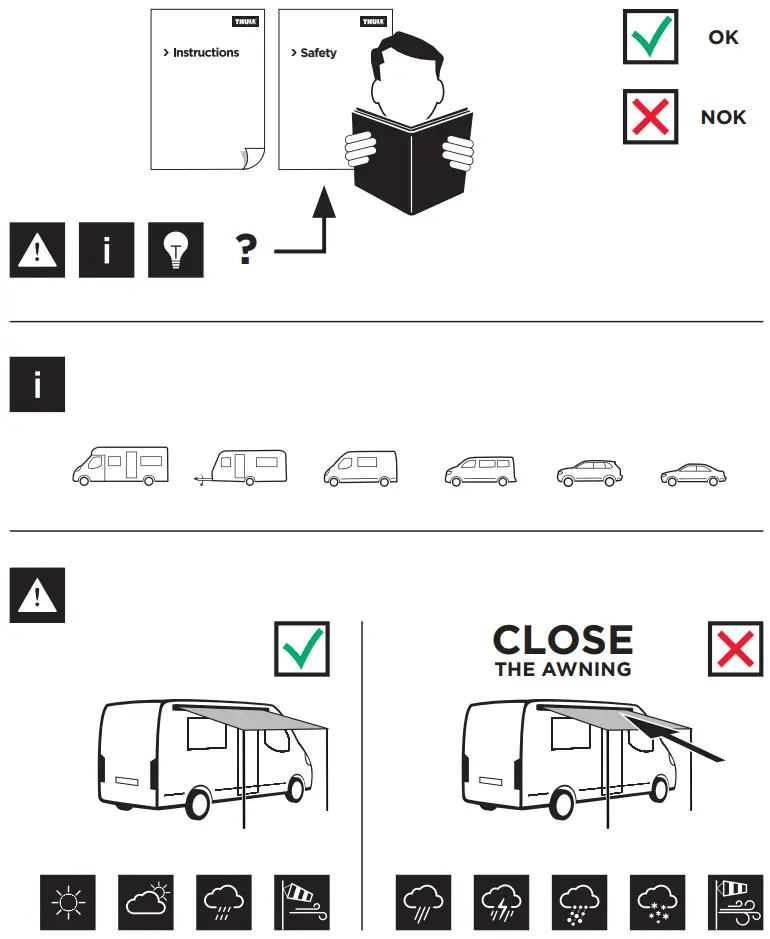 THULE
> Instructions

THULE
> Safety

OK

NOK

?

CLOSE
THE AWNING