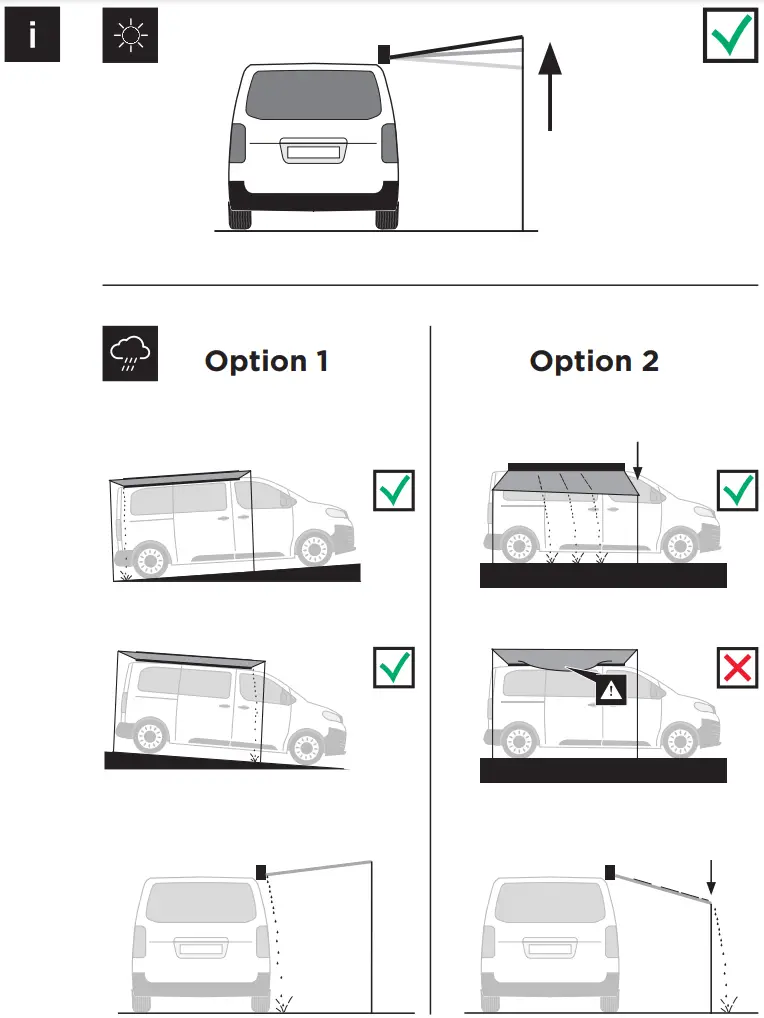 i

Option 1

Option 2