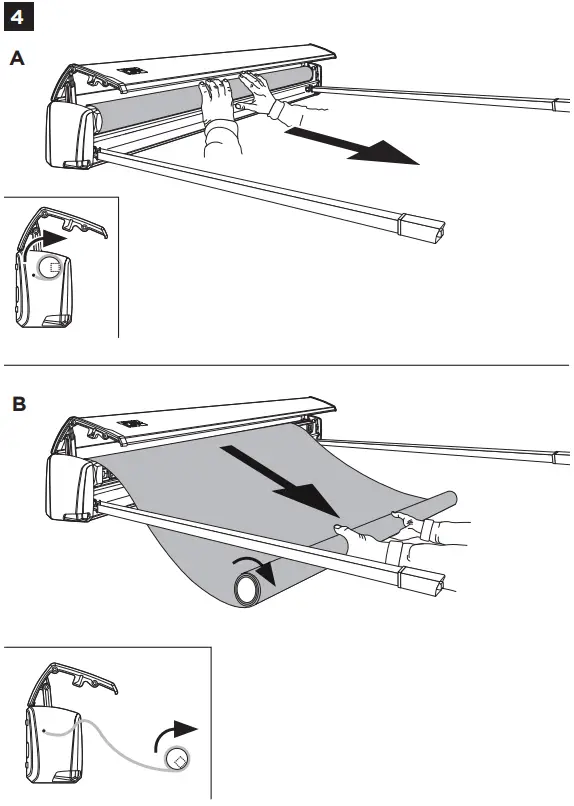 4

A

B