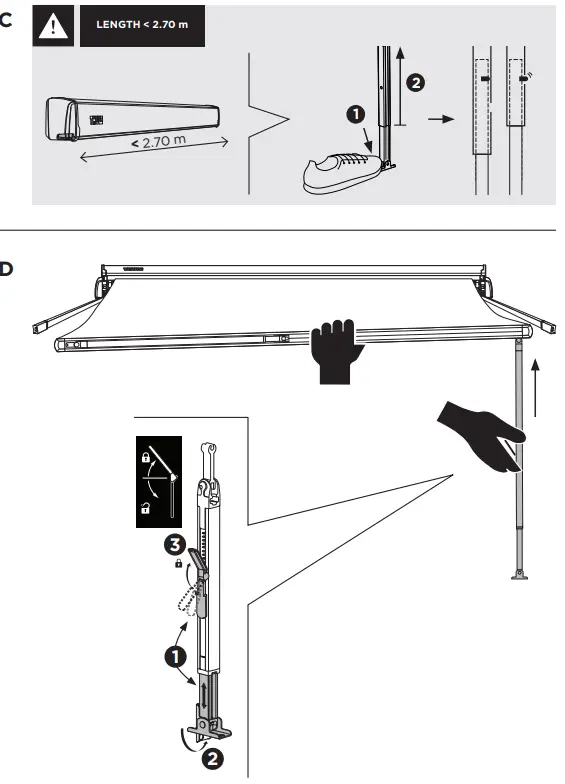 C

LENGTH < 2.70 m

< 2.70 m

1
2

D

3
1
2