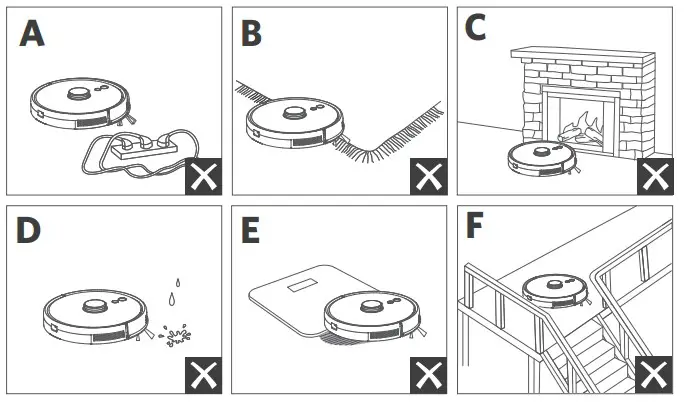 A

B

C

D

E

F