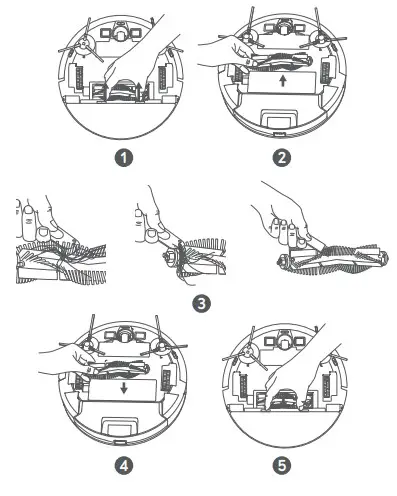 1

2

3

4

5