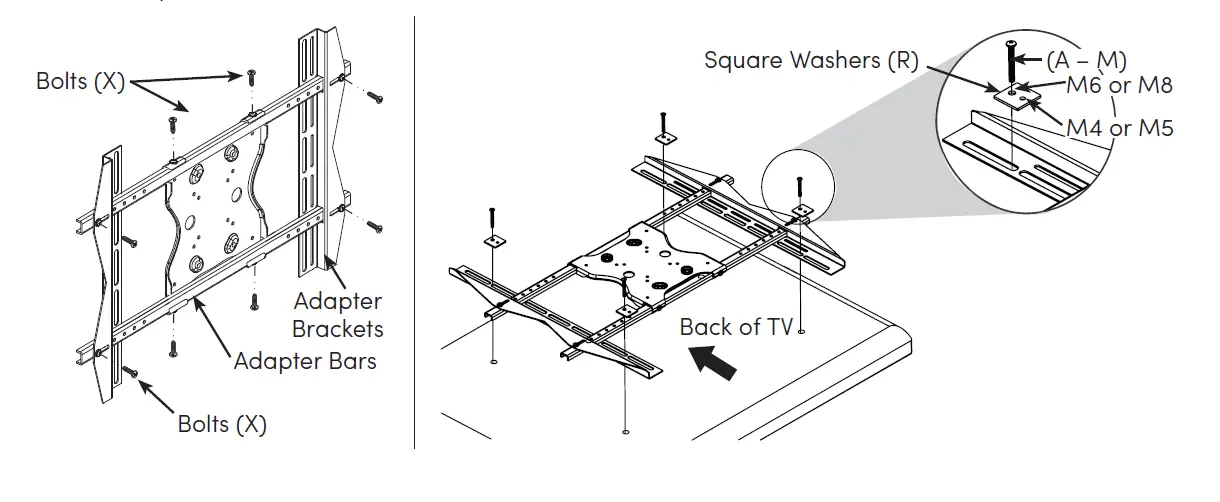 Bolts (X)

Adapter Brackets

Adapter Bars

Bolts (X)

Square Washers (R)

(A – M)

M6 or M8

M4 or M5

Back of TV