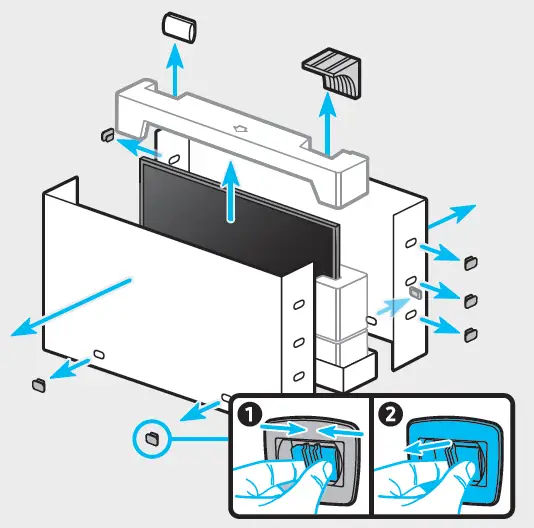 1

2