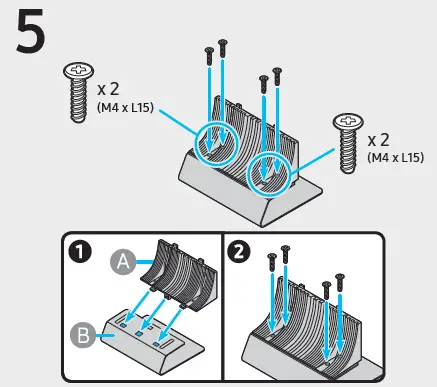 5

x 2
(M4 x L15)

x 2
(M4 x L15)

1

A

B

2