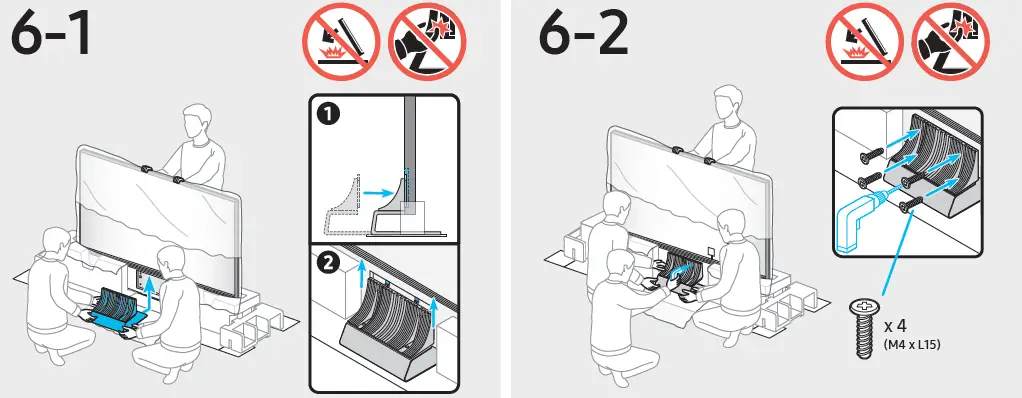 6-1

1

2

6-2

x 4
(M4 x L15)