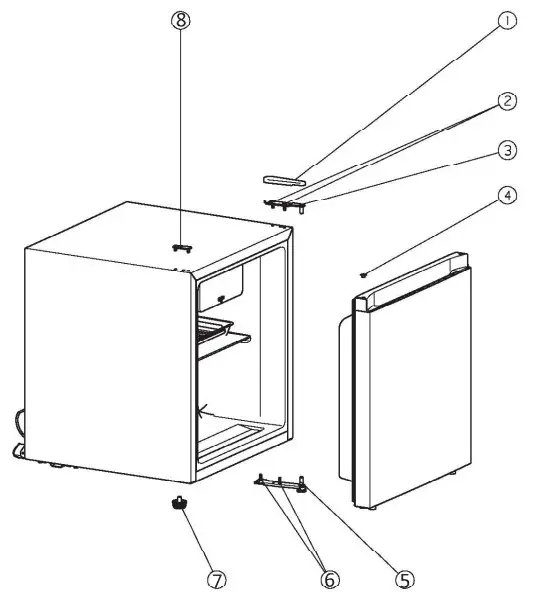 8
1
2
3
4
7
6
5