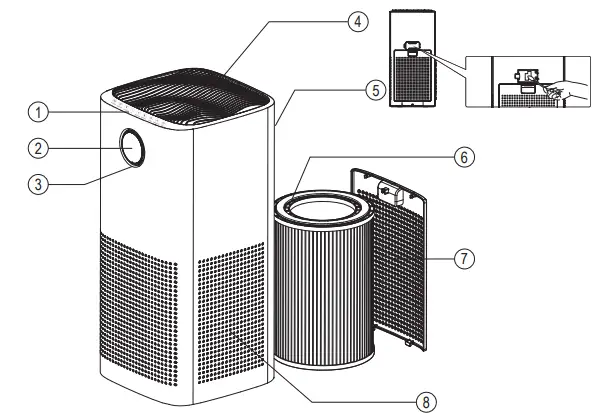 4
5
1
2
3
6
7
8