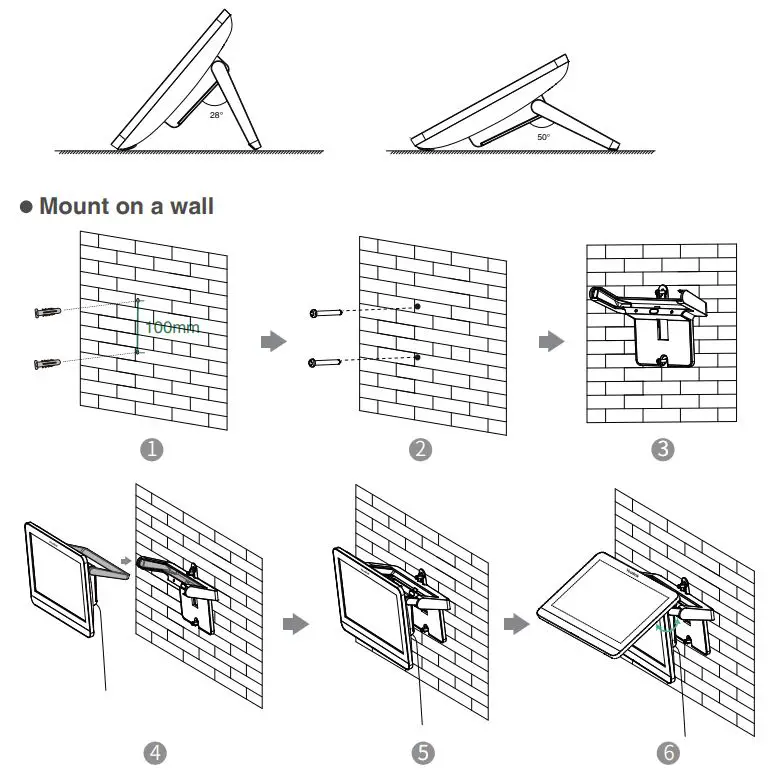 28°

50°

● Mount on a wall

100mm

1

2

3

4

5

6