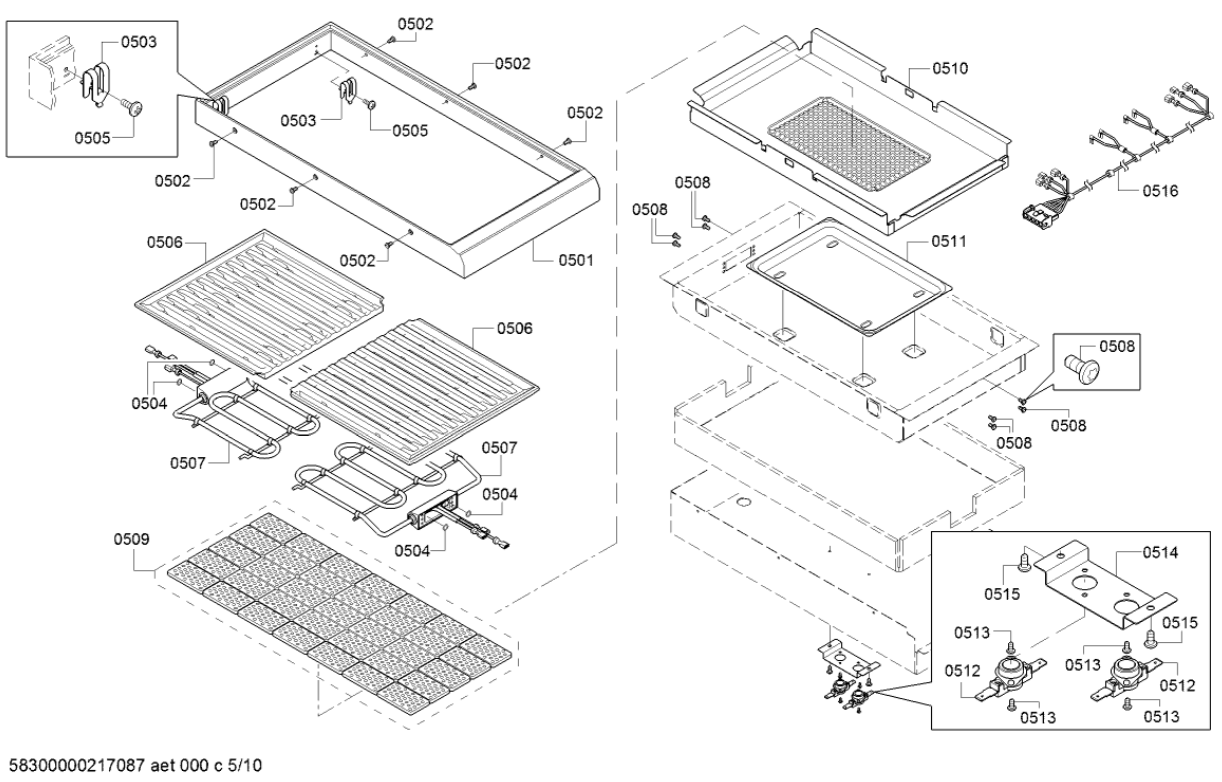 0503
0505
0502
0502
0502
0503
0505
0502
0502
0502
0501
0506
0506
0504
0507
0507
0504
0504
0509
0510
0516
0508
0508
0511
0508
0508
0508
0514
0515
0515
0513
0513
0512
0512
0513
0513

58300000217087 aet 000 c 5/10