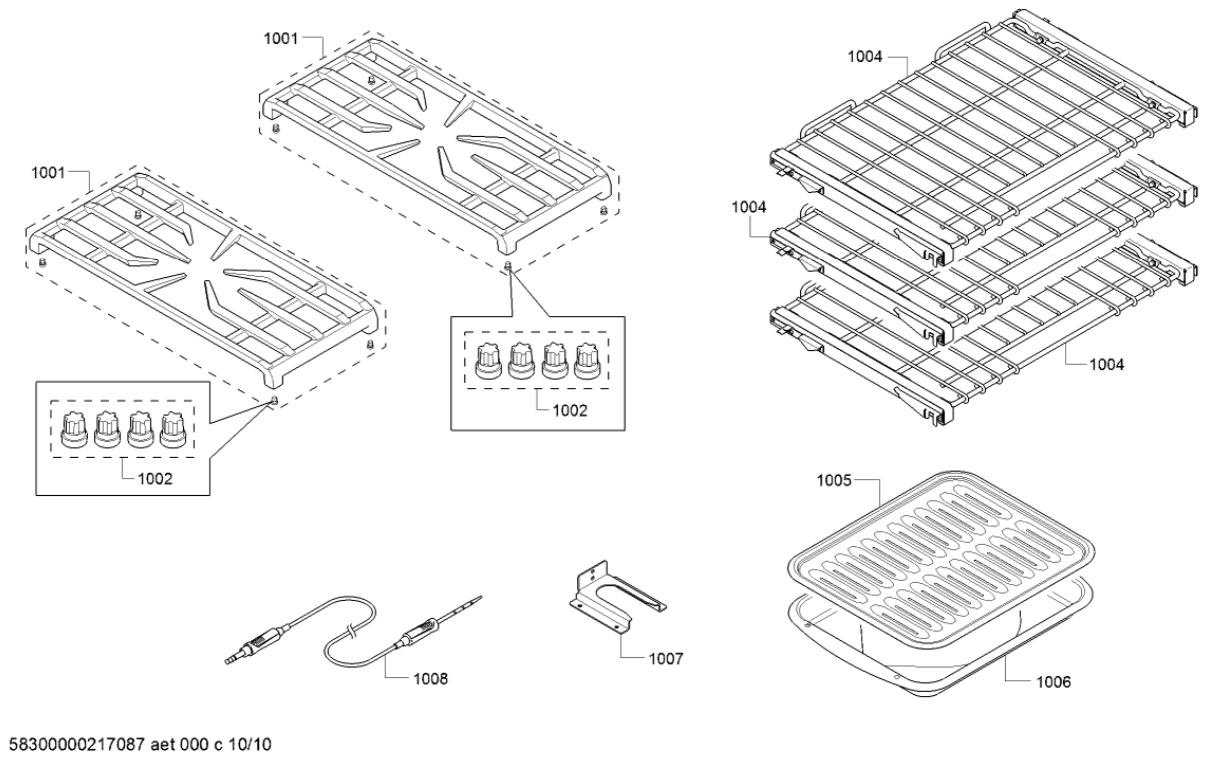 1001

1001

1002

1002

1004

1004

1004

1005

1006

1007

1008

58300000217087 aet 000 c 10/10