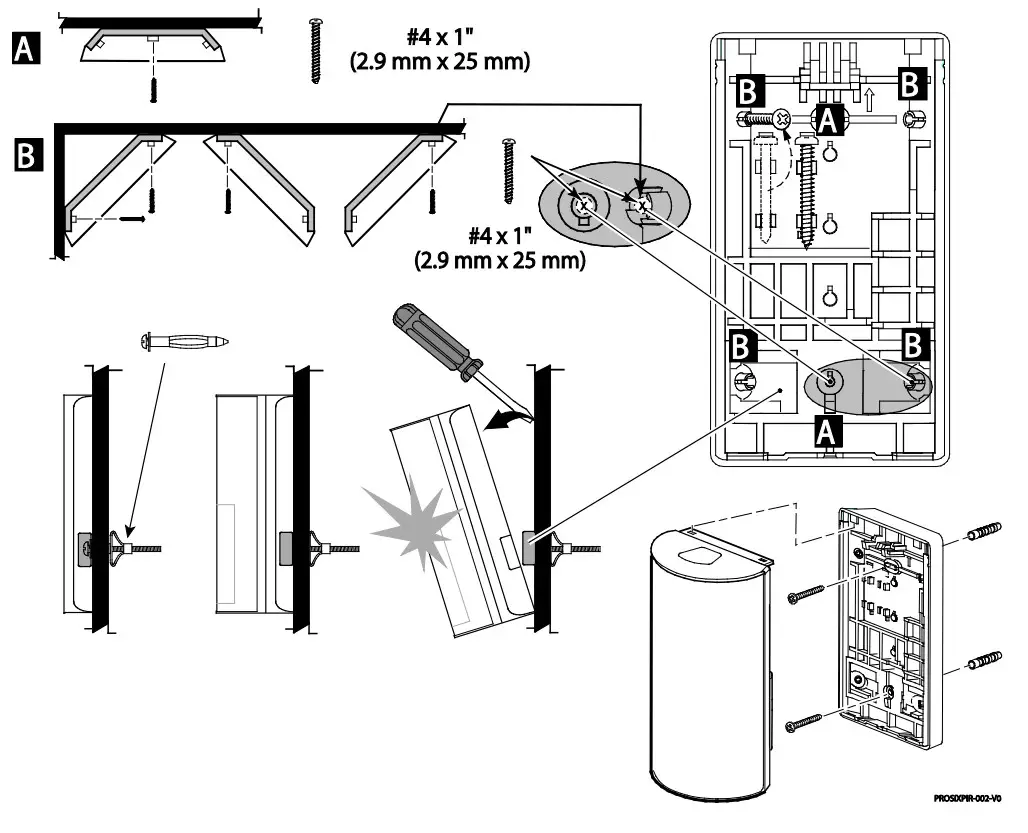 A

#4 x 1"
(2.9 mm x 25 mm)

B

#4 x 1"
(2.9 mm x 25 mm)

B
B
A

B
B
A

PROSIXPIR-002-V0