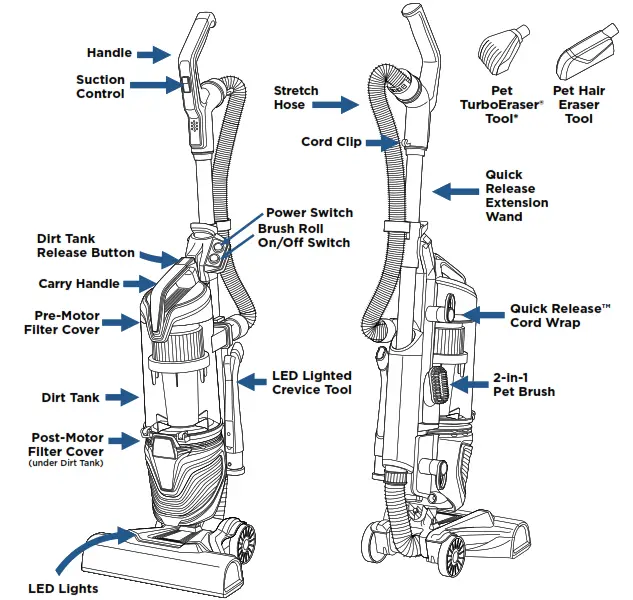 Handle

Suction Control

Dirt Tank Release Button

Carry Handle

Pre-Motor Filter Cover

Dirt Tank

Post-Motor Filter Cover
(under Dirt Tank)

LED Lights

Power Switch

Brush Roll On/Off Switch

LED Lighted Crevice Tool

Stretch Hose

Cord Clip

Pet TurboEraser® Tool*

Pet Hair Eraser Tool

Quick Release Extension Wand

Quick Release™ Cord Wrap

2-in-1 Pet Brush