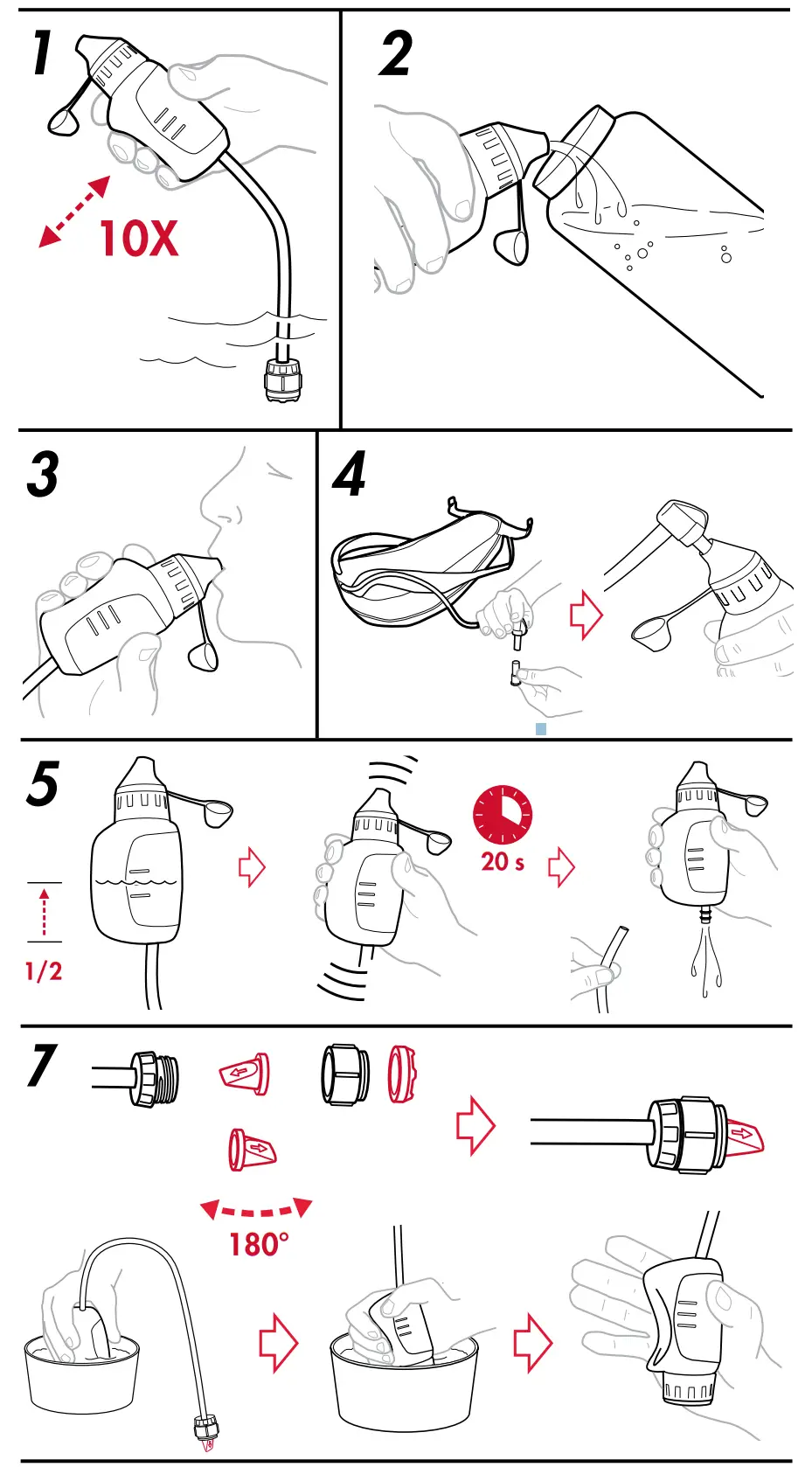 1

10X

2

3

4

5

1/2

20 s

7

180°