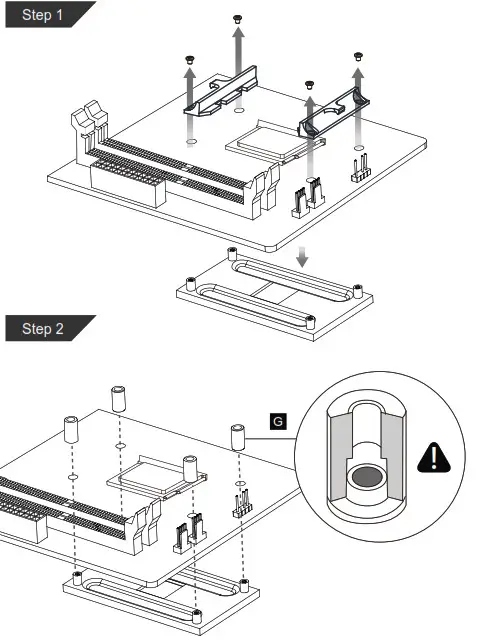 Step 1

Step 2

G