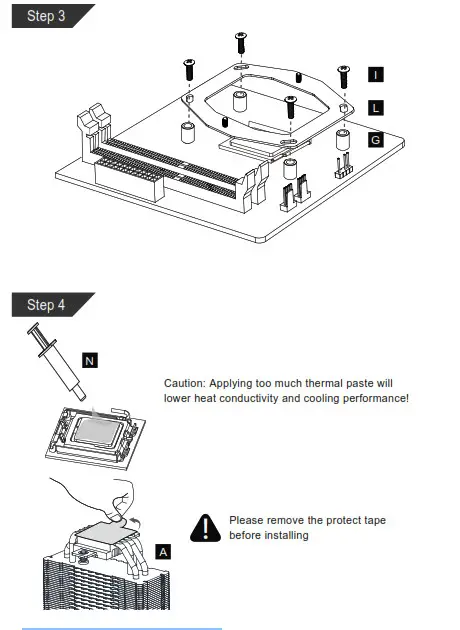 Step 3

I

L

G

Step 4

N

Caution: Applying too much thermal paste will lower heat conductivity and cooling performance!

Please remove the protect tape before installing

A