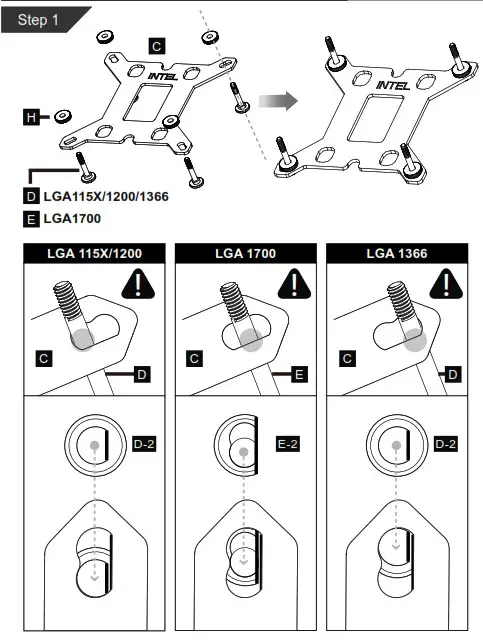 Step 1

C

INTEL

H

INTEL

D LGA115X/1200/1366

E LGA1700

LGA 115X/1200

C

D

D-2

LGA 1700

C

E

E-2

LGA 1366

C

D

D-2