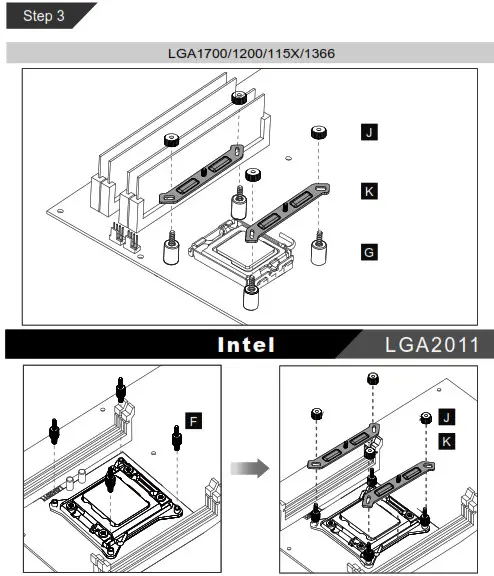 Step 3

LGA1700/1200/115X/1366

J

K

G

Intel LGA2011

F

J

K