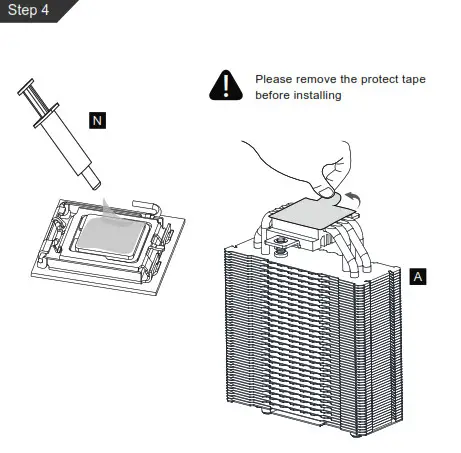 Step 4

N

Please remove the protect tape before installing

A