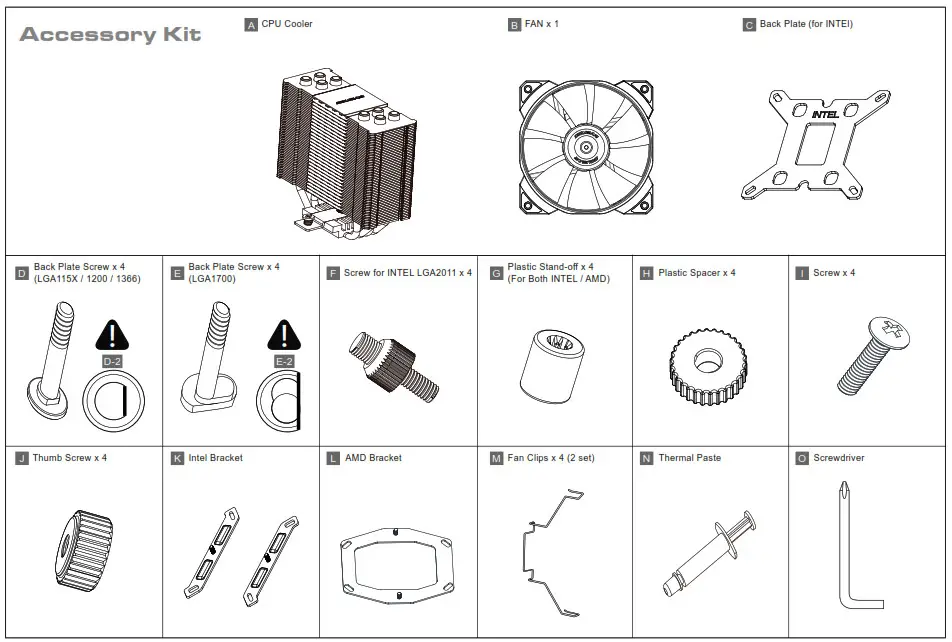 Accessory Kit

A CPU Cooler

B FAN x 1

C Back Plate (for INTEl)

INTEL

D Back Plate Screw x 4 (LGA115X / 1200 / 1366)

D-2

E Back Plate Screw x 4 (LGA1700)

E-2

F Screw for INTEL LGA2011 x 4

G Plastic Stand-off x 4 (For Both INTEL / AMD)

H Plastic Spacer x 4

I Screw x 4

J Thumb Screw x 4

K Intel Bracket

L AMD Bracket

M Fan Clips x 4 (2 set)

N Thermal Paste

O Screwdriver