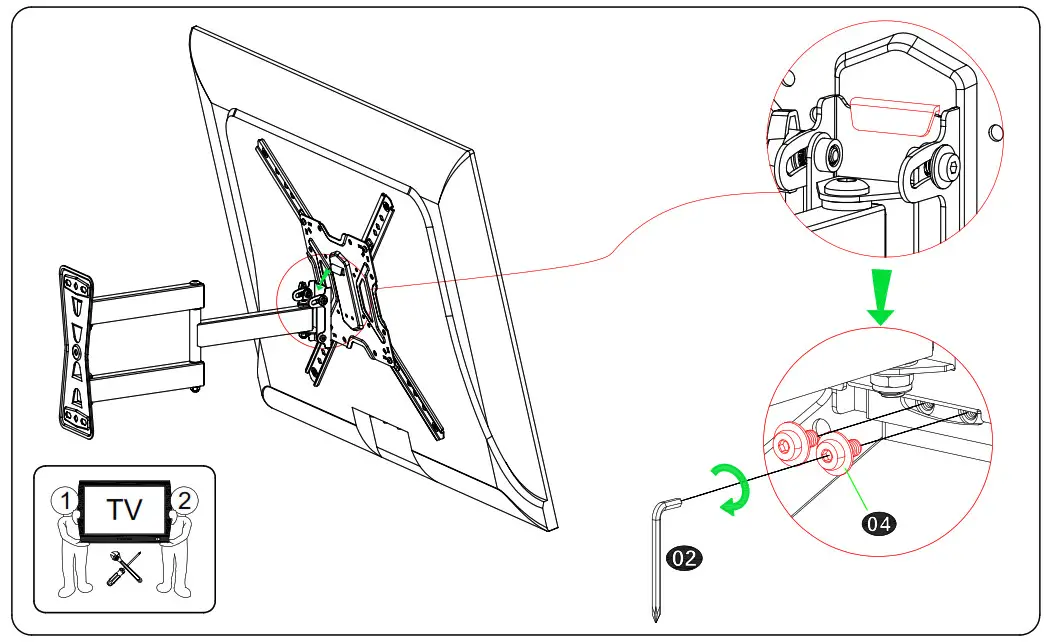 1
TV
2
04
02