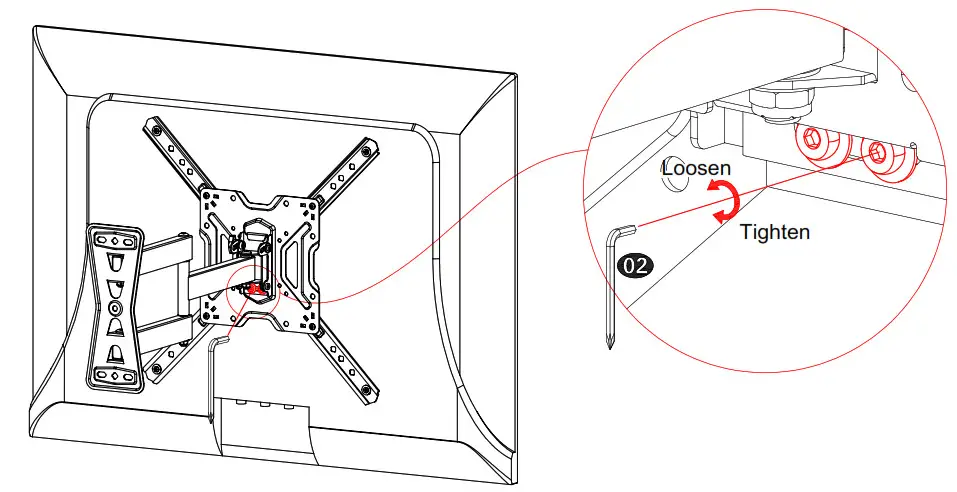 Loosen
Tighten
02