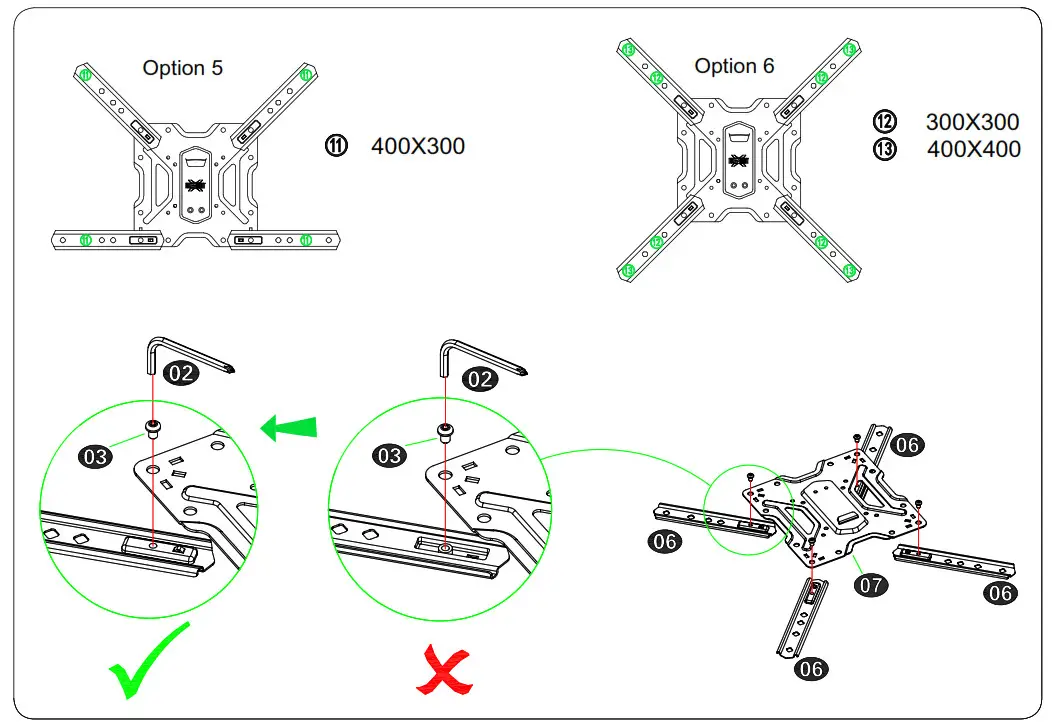 Option 5

11 400X300

Option 6

12 300X300
13 400X400

02
03

02
03

06
06
07
06
06