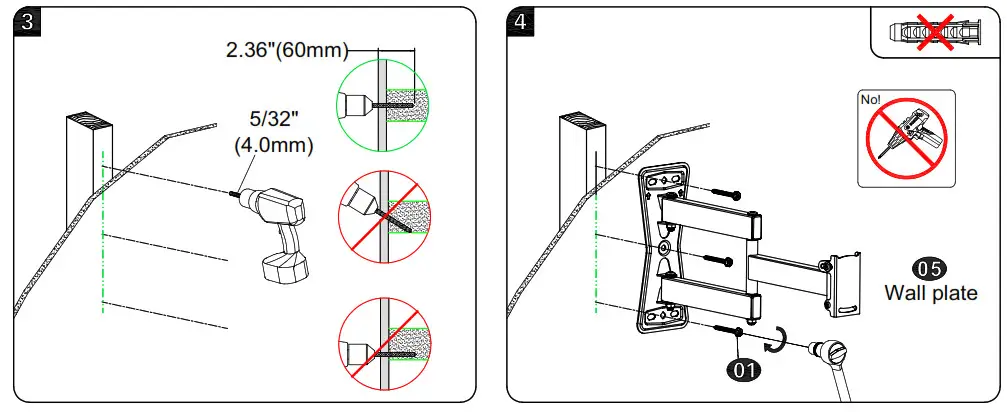 3

2.36"(60mm)

5/32"
(4.0mm)

4

No!

05
Wall plate

01