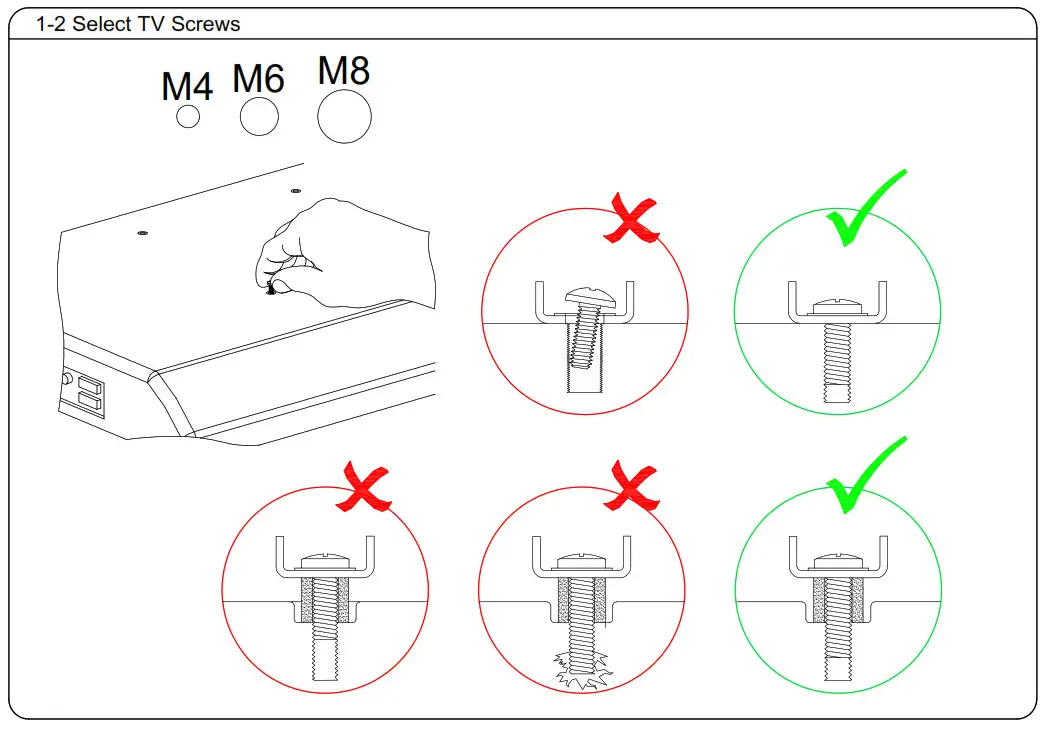 1-2 Select TV Screws

M4 M6 M8