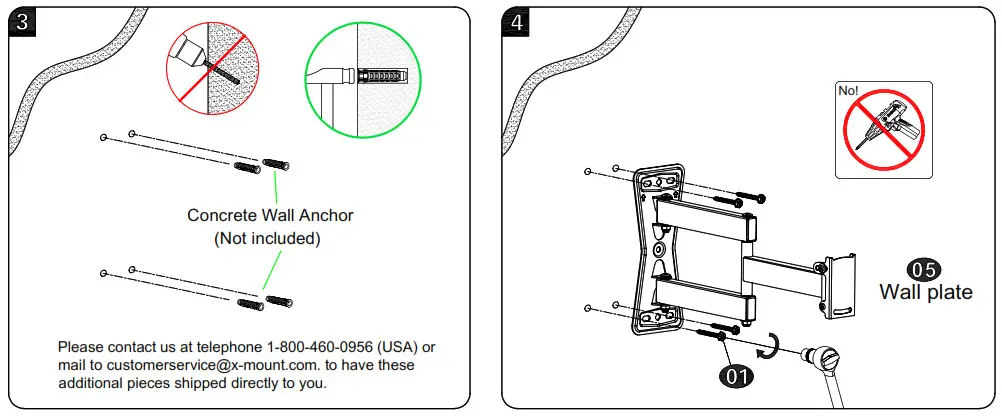 3

Concrete Wall Anchor
(Not included)

Please contact us at telephone 1-800-460-0956 (USA) or mail to customerservice@x-mount.com. to have these additional pieces shipped directly to you.

4

No!

05
Wall plate

01